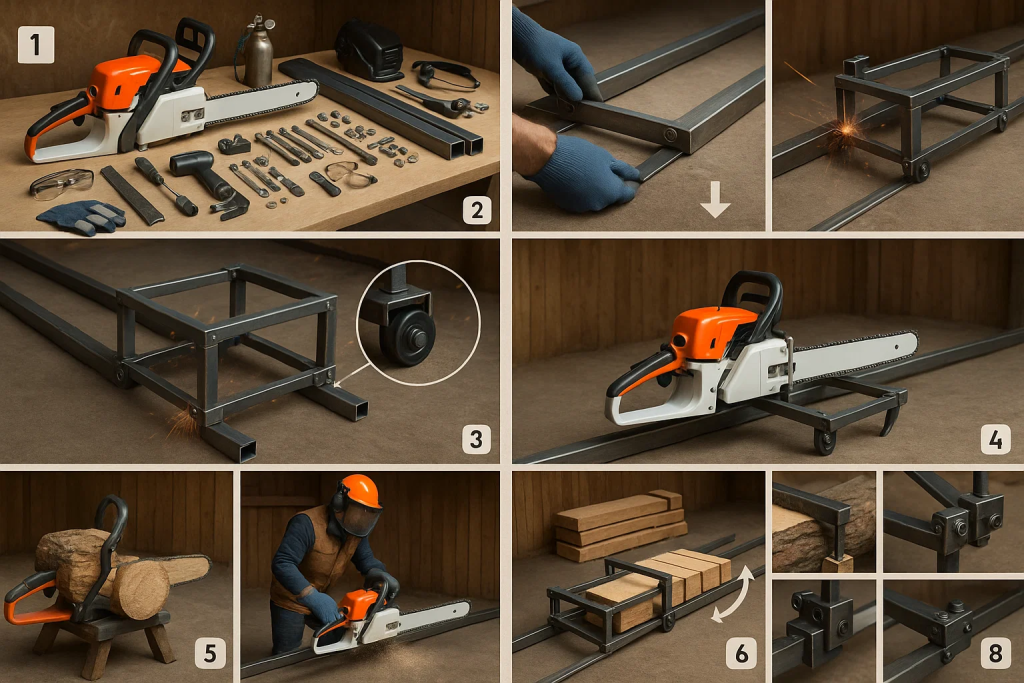 1

2

3

4

5

6

8